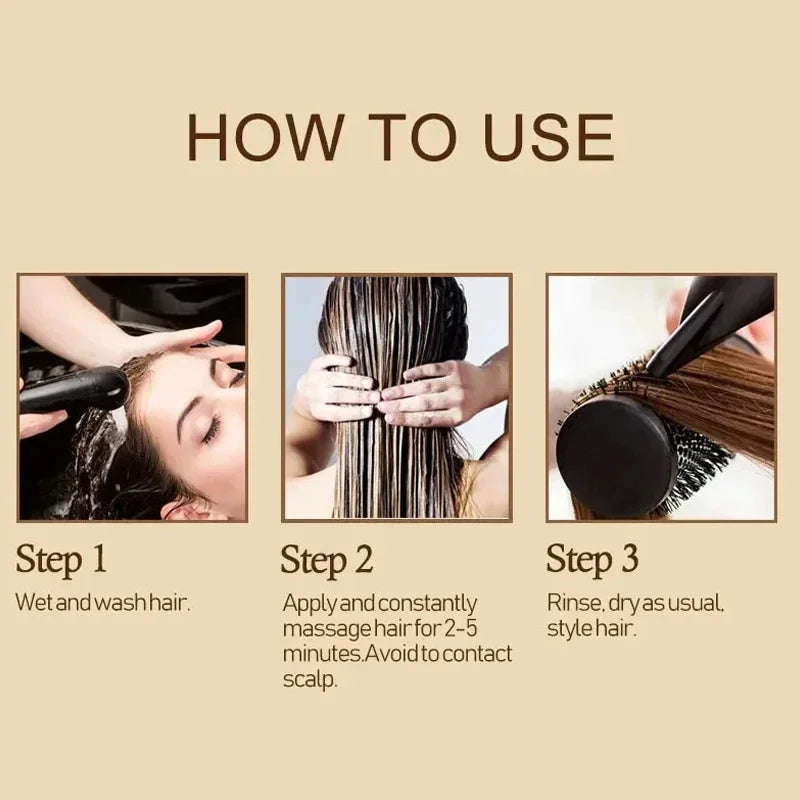 HOW TO USE

Step 1

Wet and wash hair.

Step 2

Apply and constantly massage hair for 2-5 minutes.Avoid to contact scalp.

Step 3

Rinse, dry as usual, style hair.